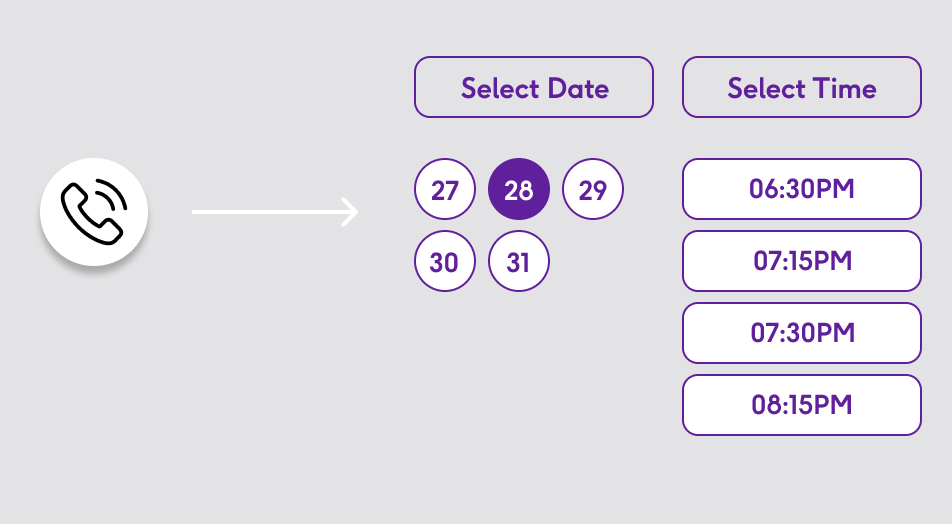 Select Date

27 28 29
30 31

Select Time

06:30PM
07:15PM
07:30PM
08:15PM